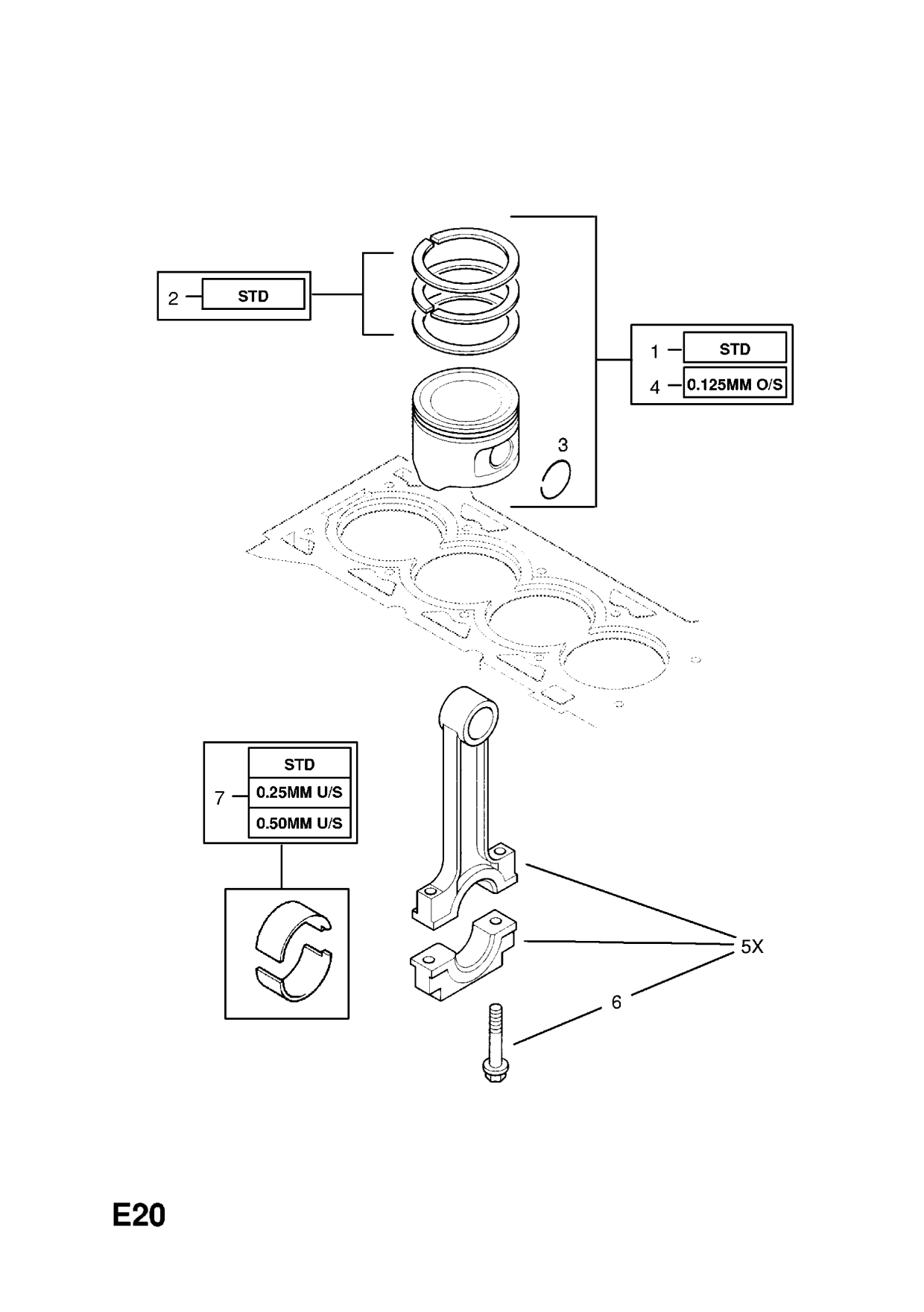 2 STD

1 STD
4 0.125MM O/S

3

STD
7 0.25MM U/S
0.50MM U/S

5X

6

E20